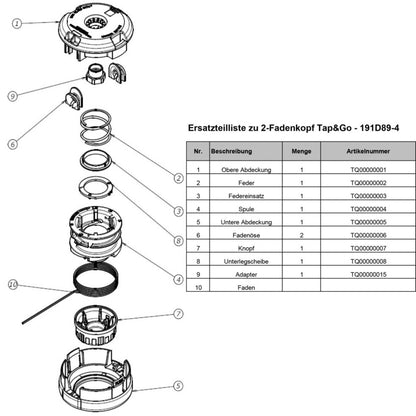 1

9

6

2

3

8

4

10

7

5

Ersatzteilliste zu 2-Fadenkopf Tap&Go - 191D89-4

| Nr. | Beschreibung | Menge | Artikelnummer |
|---|---|---|---|
| 1 | Obere Abdeckung | 1 | TQ00000001 |
| 2 | Feder | 1 | TQ00000002 |
| 3 | Federeinsatz | 1 | TQ00000003 |
| 4 | Spule | 1 | TQ00000004 |
| 5 | Untere Abdeckung | 1 | TQ00000005 |
| 6 | Fadenöse | 2 | TQ00000006 |
| 7 | Knopf | 1 | TQ00000007 |
| 8 | Unterlegscheibe | 1 | TQ00000008 |
| 9 | Adapter | 1 | TQ00000015 |
| 10 | Faden | | |